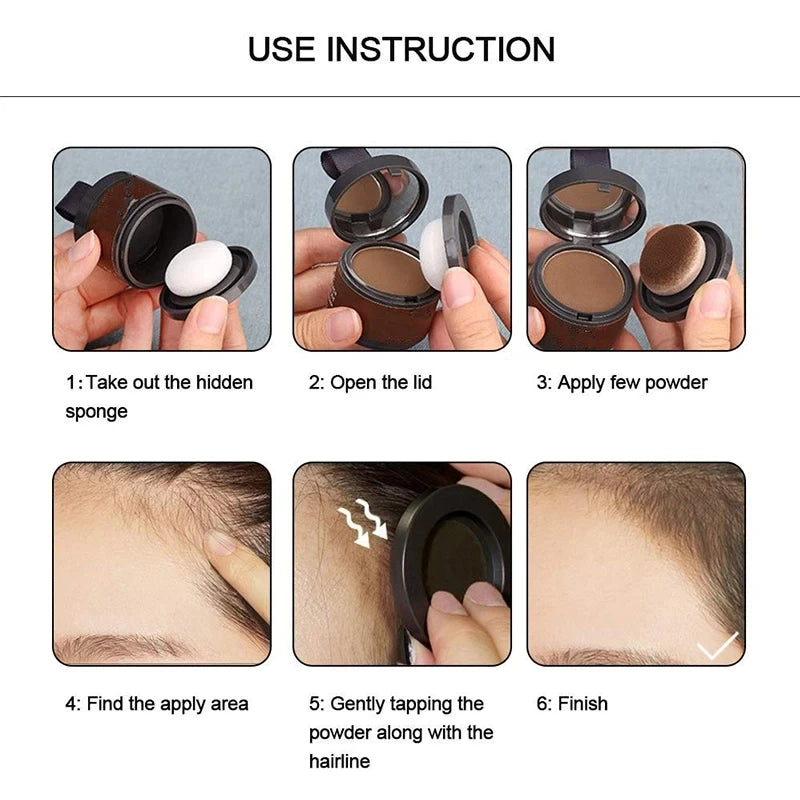 USE INSTRUCTION

1: Take out the hidden sponge

2: Open the lid

3: Apply few powder

4: Find the apply area

5: Gently tapping the powder along with the hairline

6: Finish